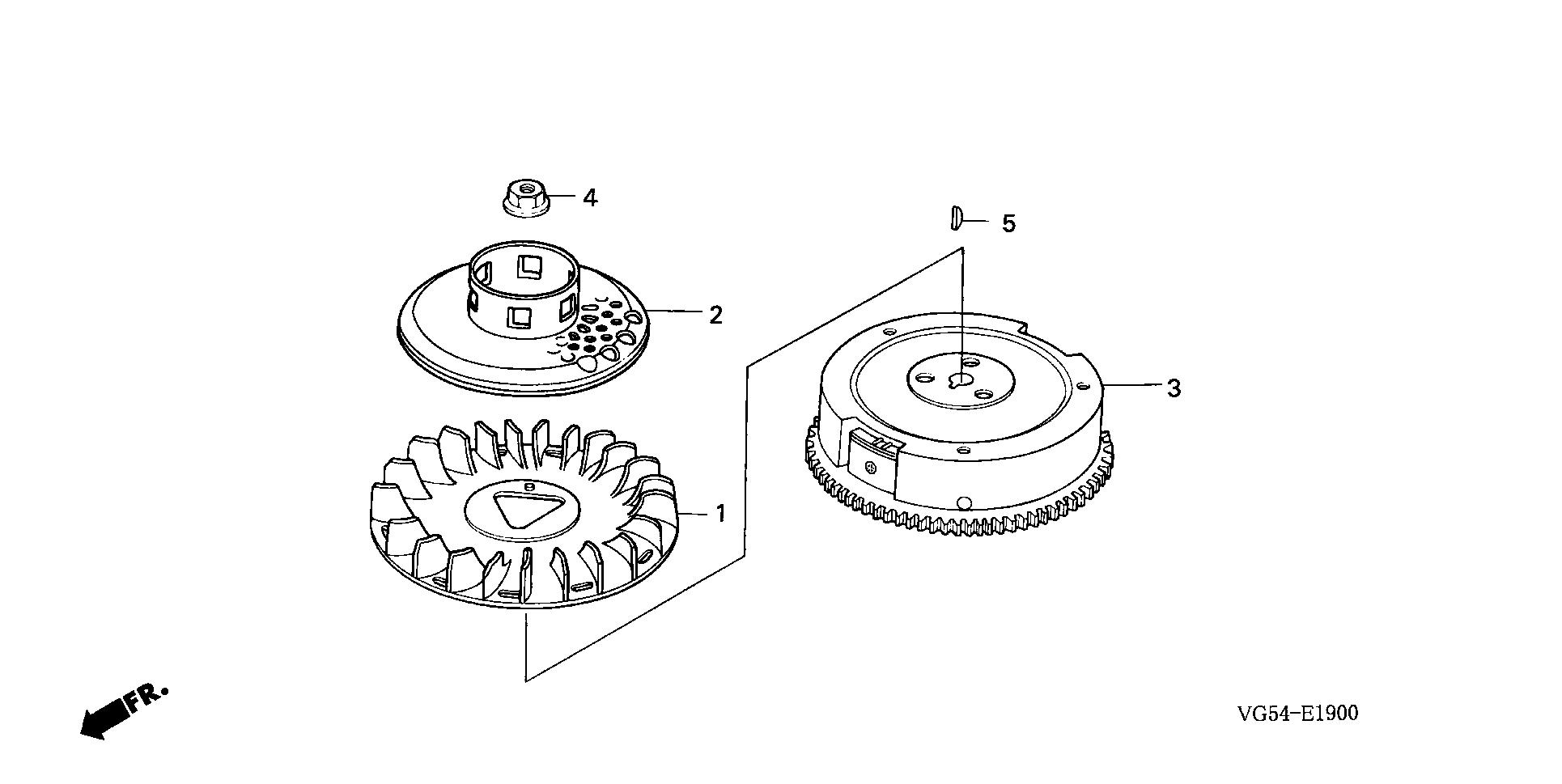 4

5

2

3

1

FR.

VG54-E1900